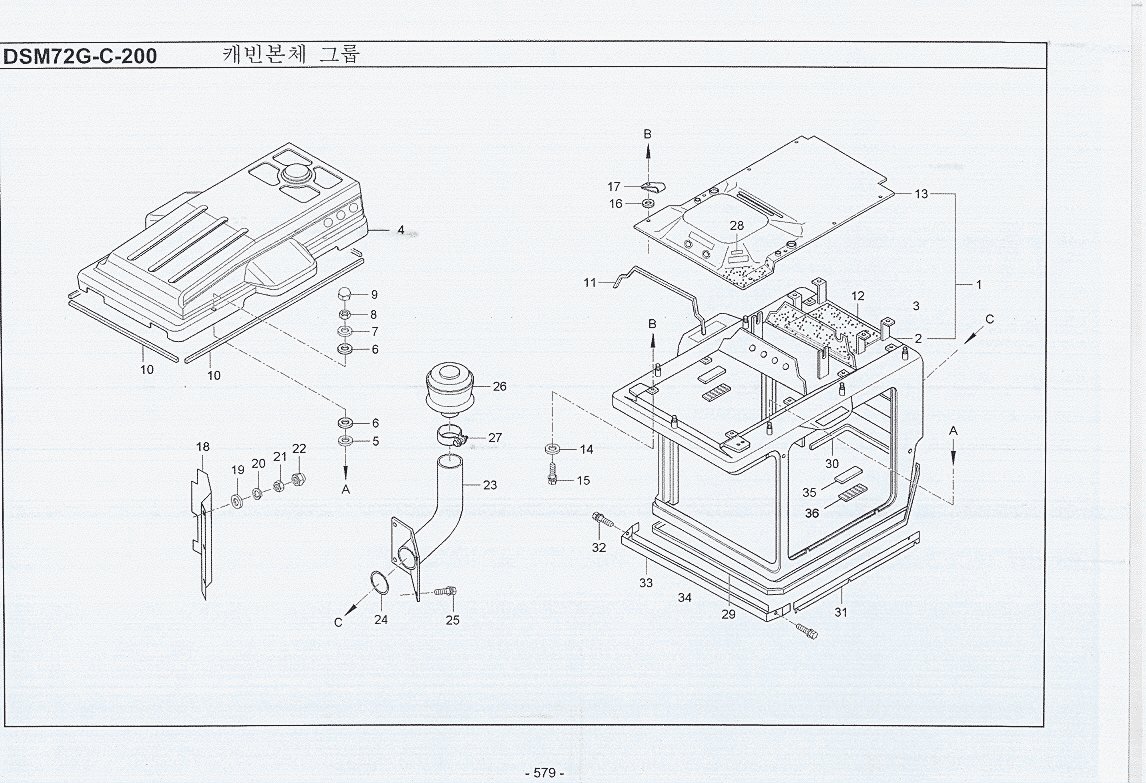 DSM72G-C-200 캐빈본체 그룹

4
9
8
7
6
10
10
6
5
A
18
19
20
21
22
26
27
23
24
25
C
B
17
16
13
28
11
12
3
1
2
C
B
14
15
A
30
35
36
32
33
34
29
31

- 579 -