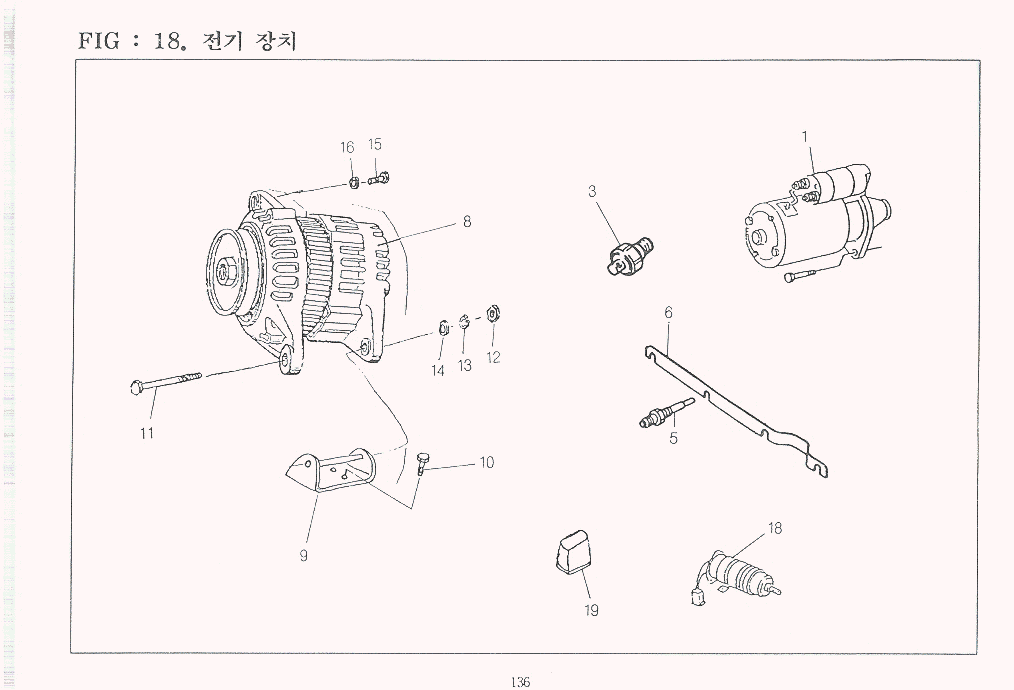 FIG : 18. 전기 장치

16 15
1
3
8
6
14 13 12
11
5
10
9
18
19

136