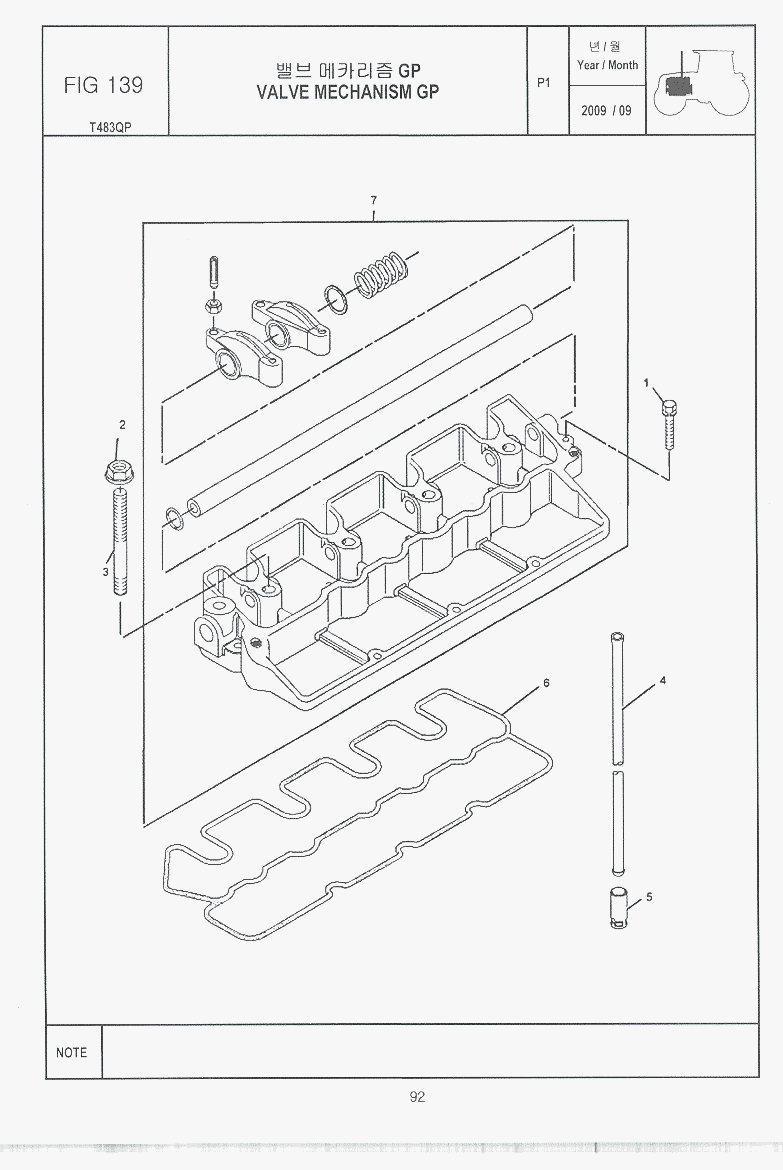 FIG 139

T483QP

밸브 메카리즘 GP
VALVE MECHANISM GP

P1

년 / 월
Year / Month

2009 / 09

7

1

2

3

6

4

5

NOTE

92