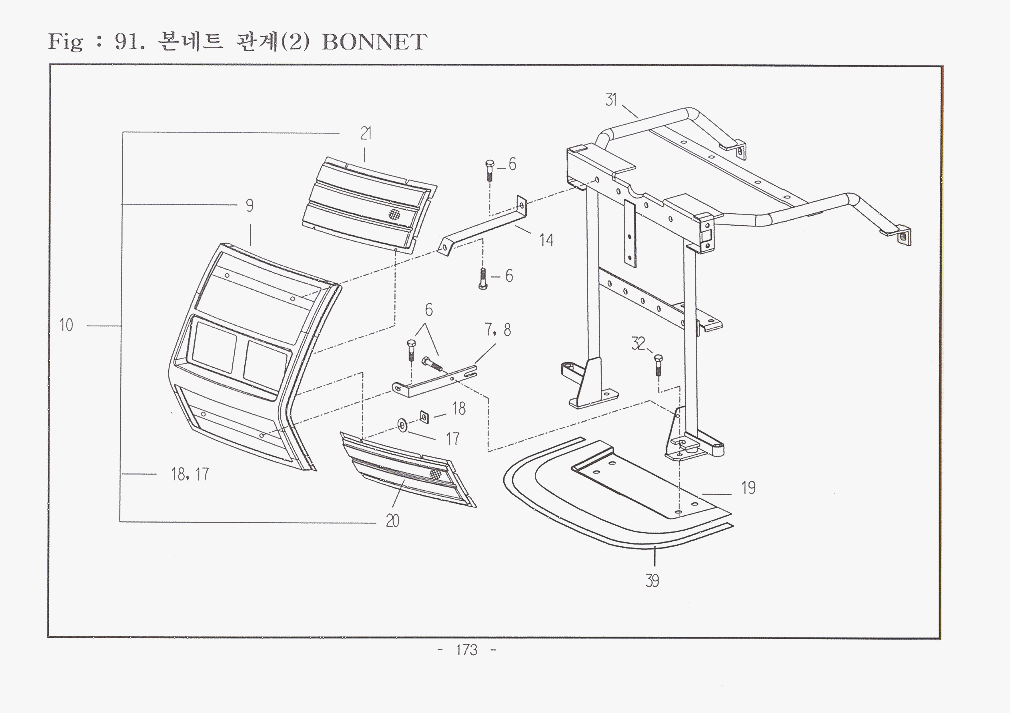 Fig : 91. 본네트 관계(2) BONNET

31

21

6

9

14

6

10

6

7, 8

32

18

17

18, 17

19

20

39

- 173 -